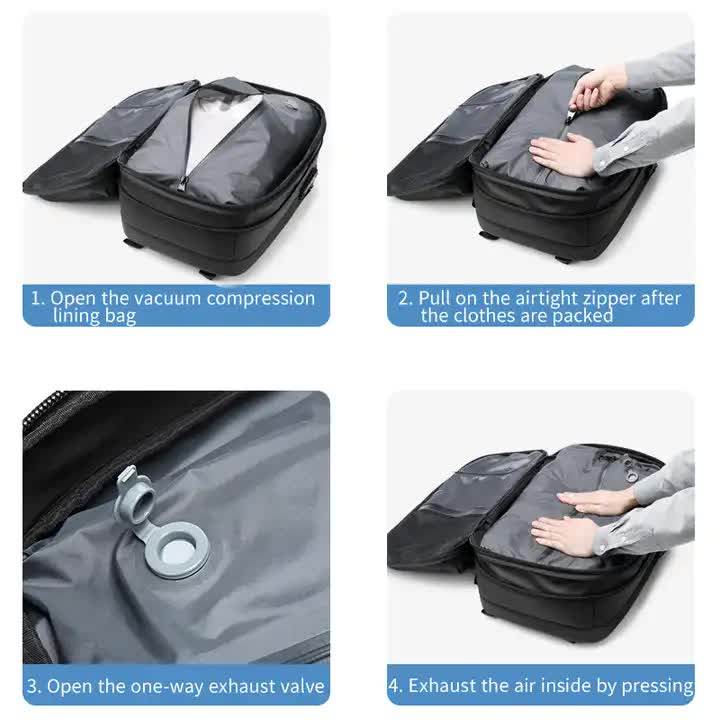 1. Open the vacuum compression lining bag

2. Pull on the airtight zipper after the clothes are packed

3. Open the one-way exhaust valve

4. Exhaust the air inside by pressing