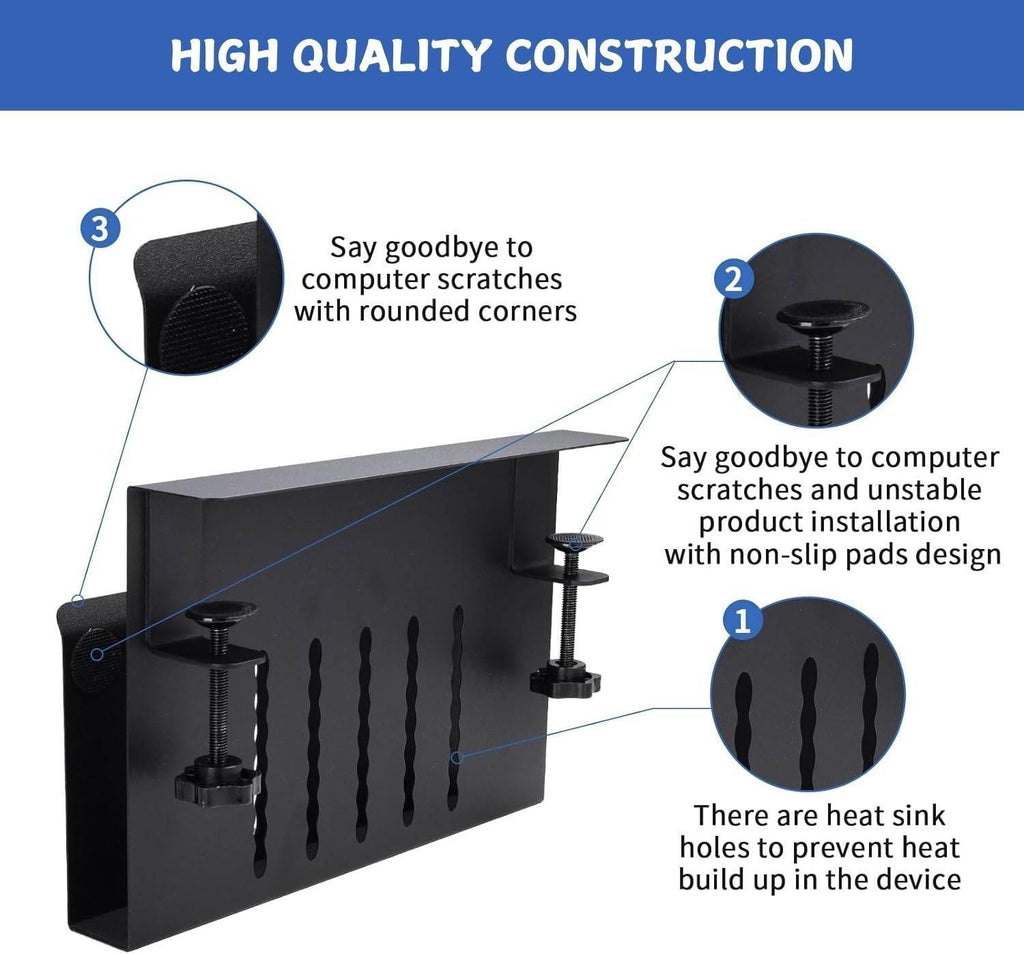 HIGH QUALITY CONSTRUCTION

3

Say goodbye to computer scratches with rounded corners

2

Say goodbye to computer scratches and unstable product installation with non-slip pads design

1

There are heat sink holes to prevent heat build up in the device